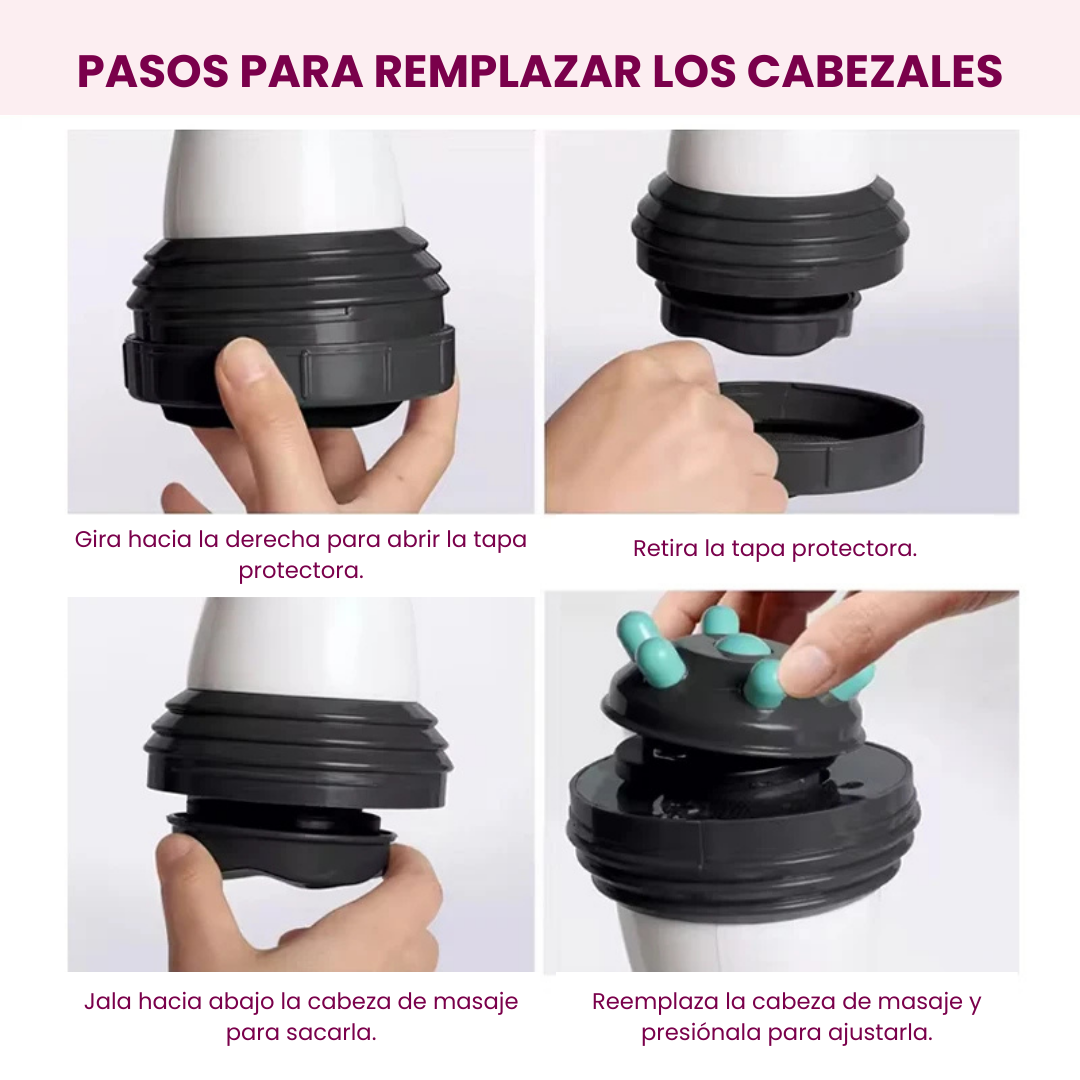 PASOS PARA REMPLAZAR LOS CABEZALES

Gira hacia la derecha para abrir la tapa protectora.

Retira la tapa protectora.

Jala hacia abajo la cabeza de masaje para sacarla.

Reemplaza la cabeza de masaje y presiónala para ajustarla.